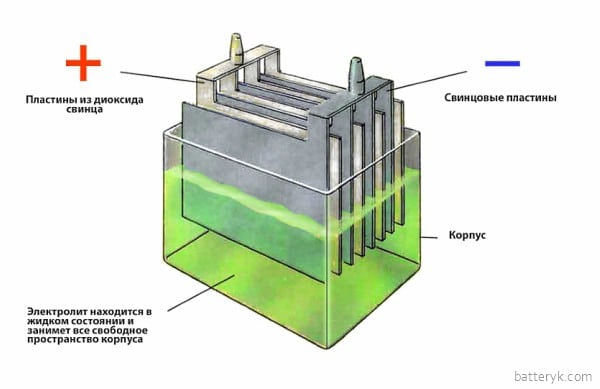 +

Пластины из диоксида свинца

−

Свинцовые пластины

Корпус

Электролит находится в жидком состоянии и занимет все свободное пространство корпуса

batteryk.com